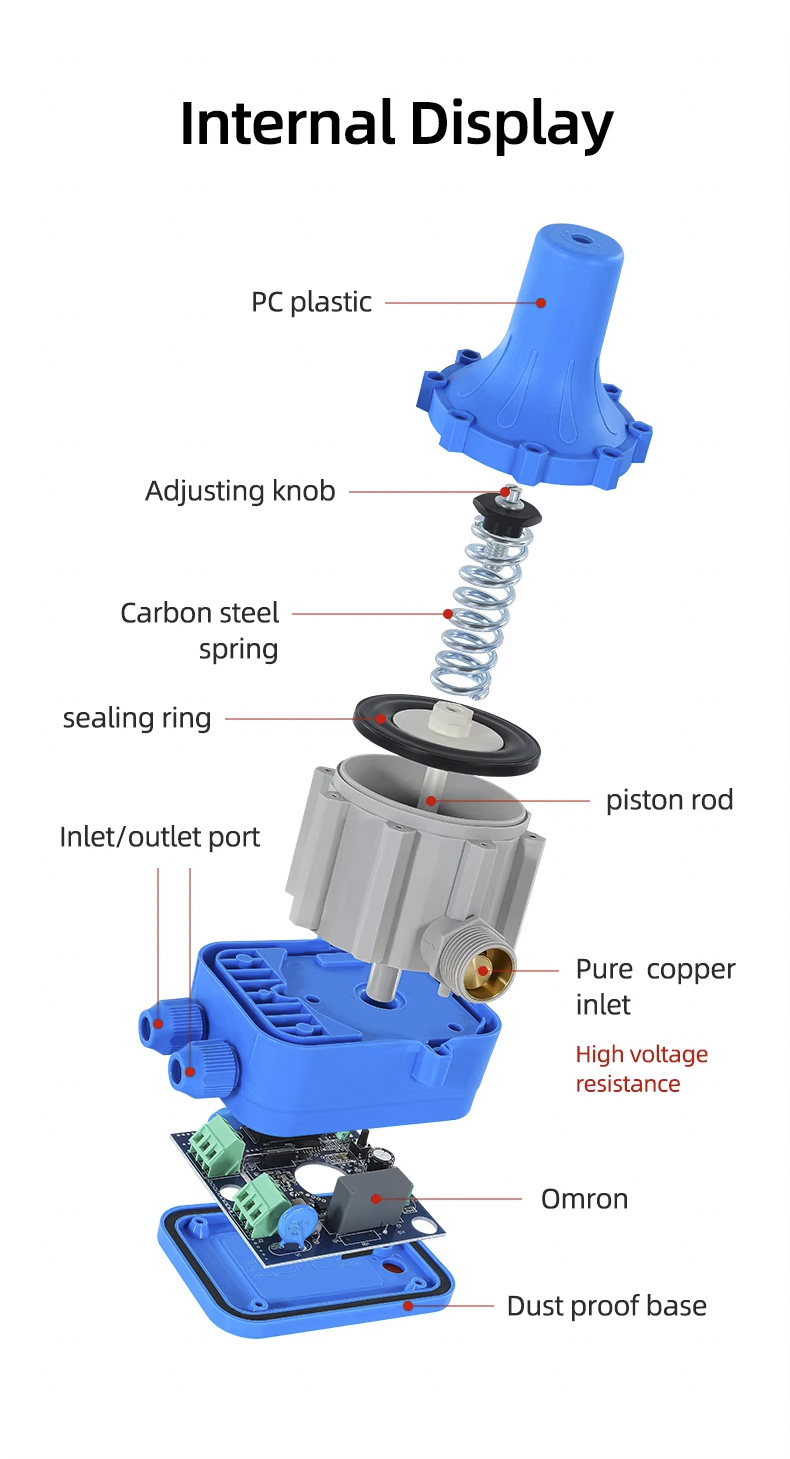 Internal Display

PC plastic

Adjusting knob

Carbon steel spring

sealing ring

piston rod

Inlet/outlet port

Pure copper inlet

High voltage resistance

Omron

Dust proof base